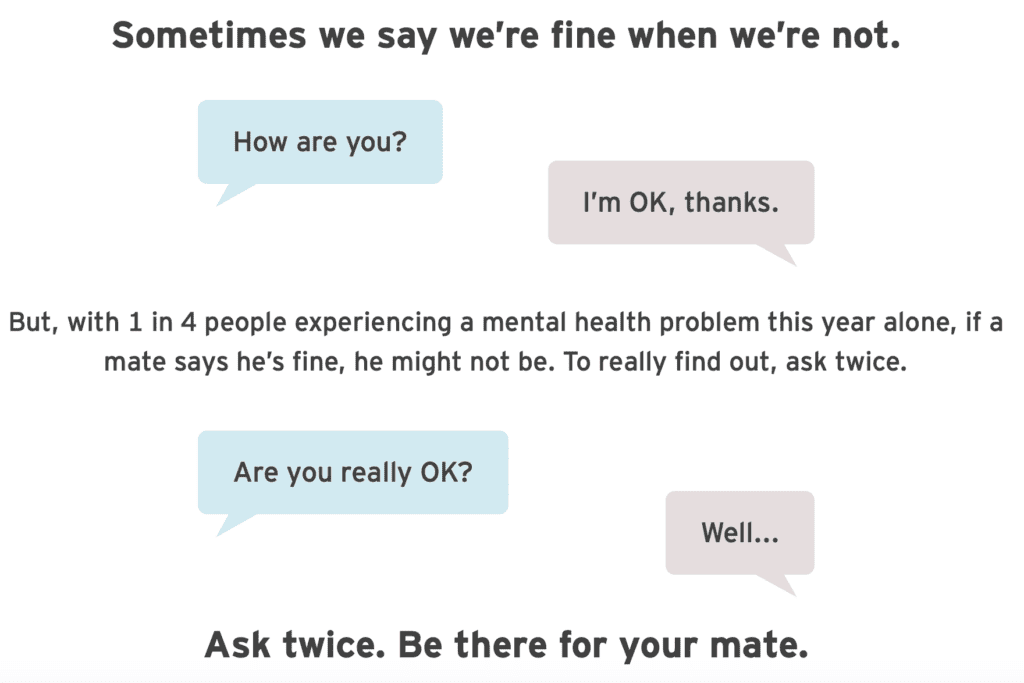 Sometimes we say we're fine when we're not.

How are you?

I'm OK, thanks.

But, with 1 in 4 people experiencing a mental health problem this year alone, if a mate says he's fine, he might not be. To really find out, ask twice.

Are you really OK?

Well...

Ask twice. Be there for your mate.